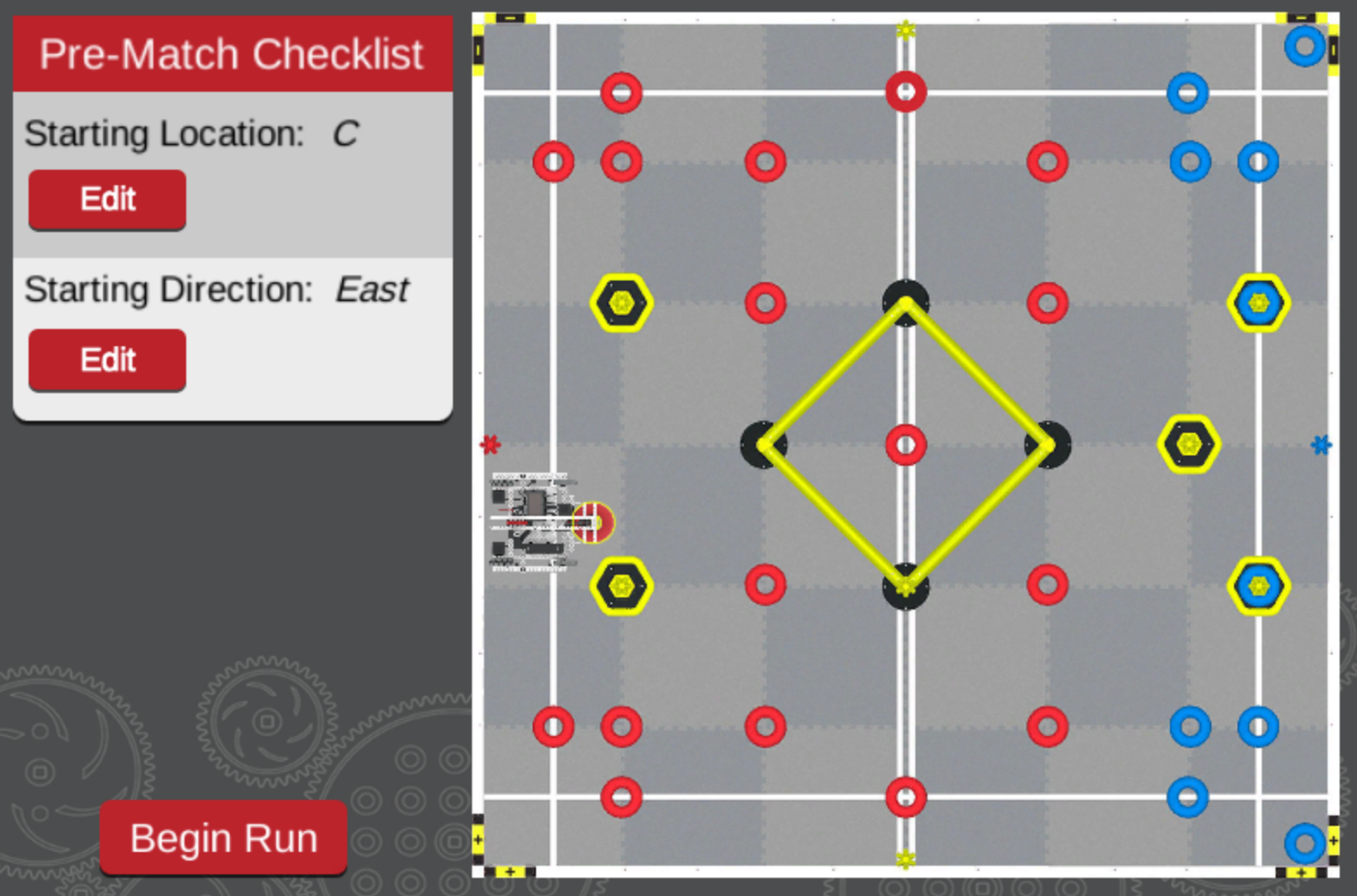 Pre-Match Checklist

Starting Location: C

Edit

Starting Direction: East

Edit

Begin Run