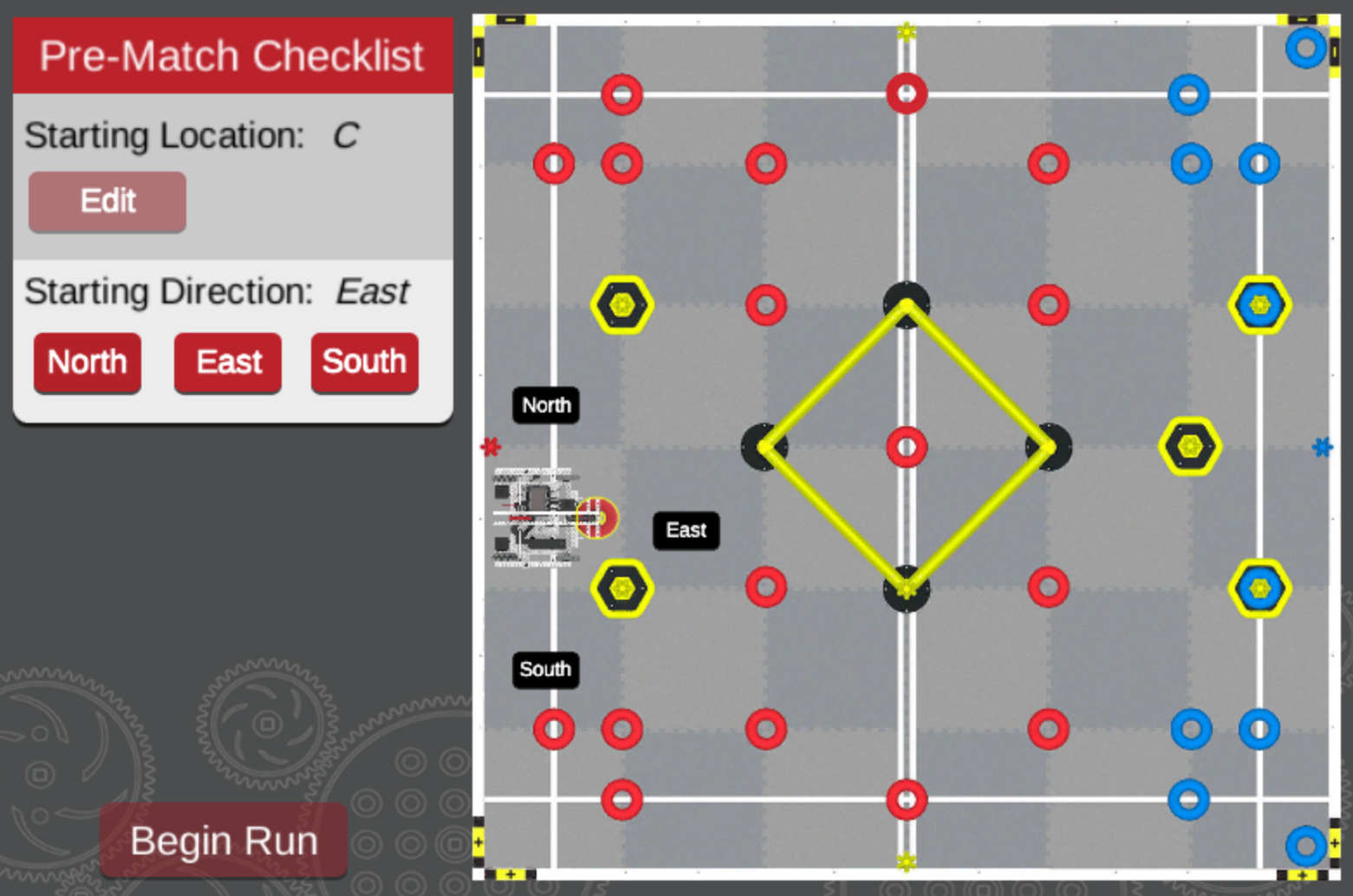 Pre-Match Checklist

Starting Location: C

Edit

Starting Direction: East

North East South

Begin Run

North

East

South